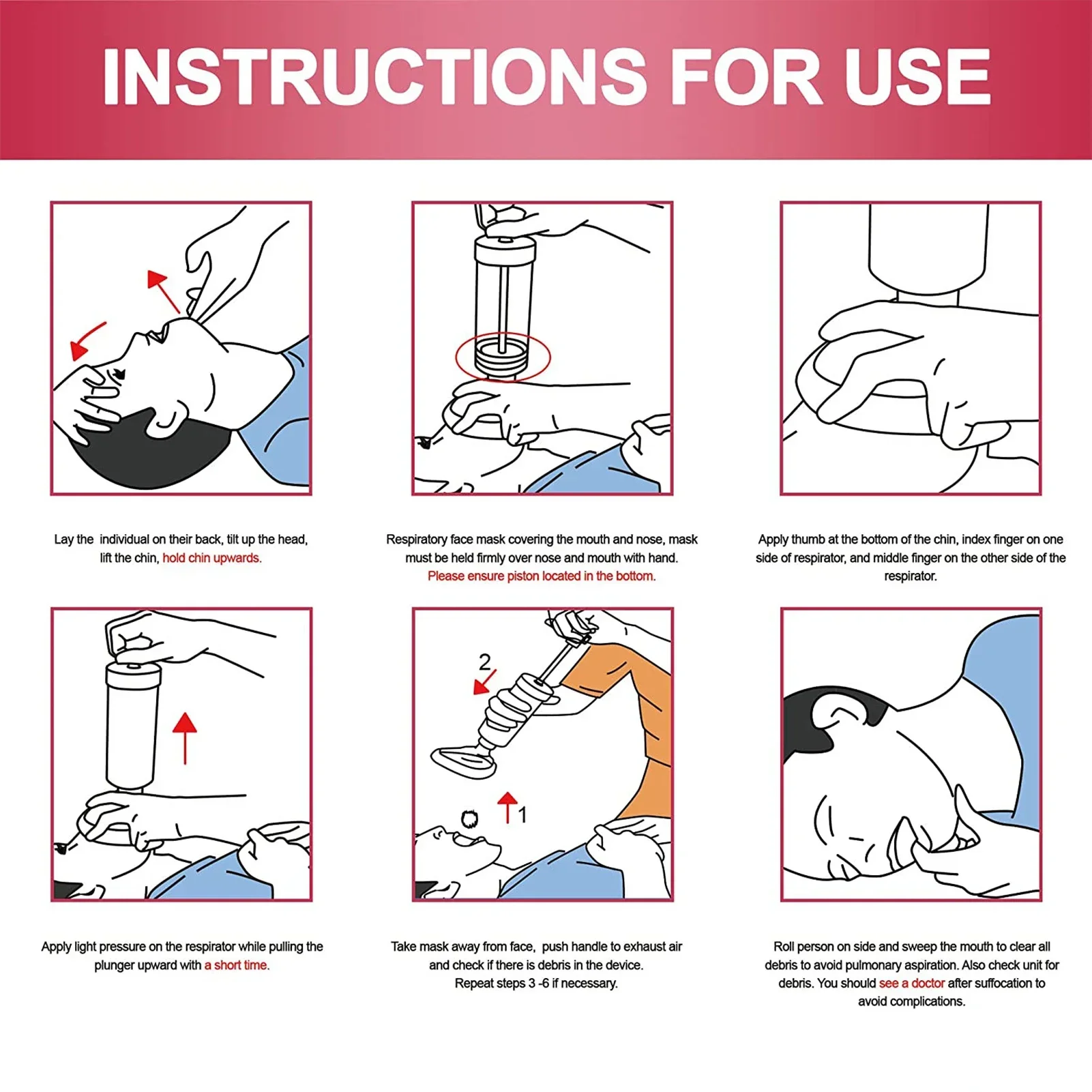 INSTRUCTIONS FOR USE

Lay the individual on their back, tilt up the head, lift the chin, hold chin upwards.

Respiratory face mask covering the mouth and nose, mask must be held firmly over nose and mouth with hand. Please ensure piston located in the bottom.

Apply thumb at the bottom of the chin, index finger on one side of respirator, and middle finger on the other side of the respirator.

2

1

Apply light pressure on the respirator while pulling the plunger upward with a short time.

Take mask away from face, push handle to exhaust air and check if there is debris in the device. Repeat steps 3 -6 if necessary.

Roll person on side and sweep the mouth to clear all debris to avoid pulmonary aspiration. Also check unit for debris. You should see a doctor after suffocation to avoid complications.